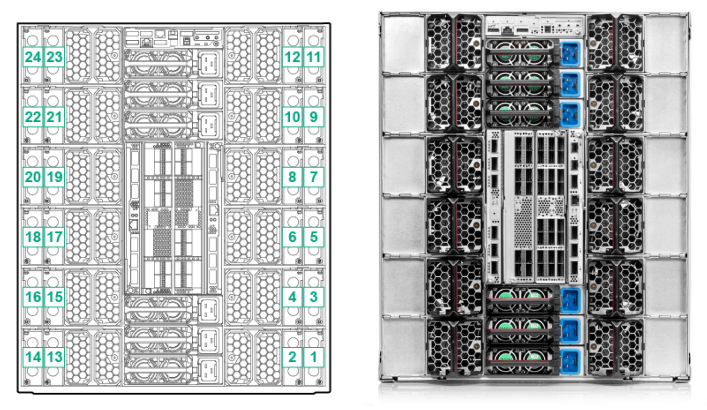 24 23
12 11
22 21
10 9
20 19
8 7
18 17
6 5
16 15
4 3
14 13
2 1