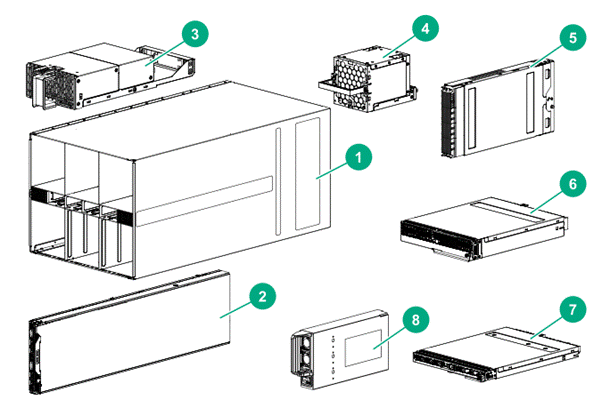 3
4
5
1
6
2
8
7