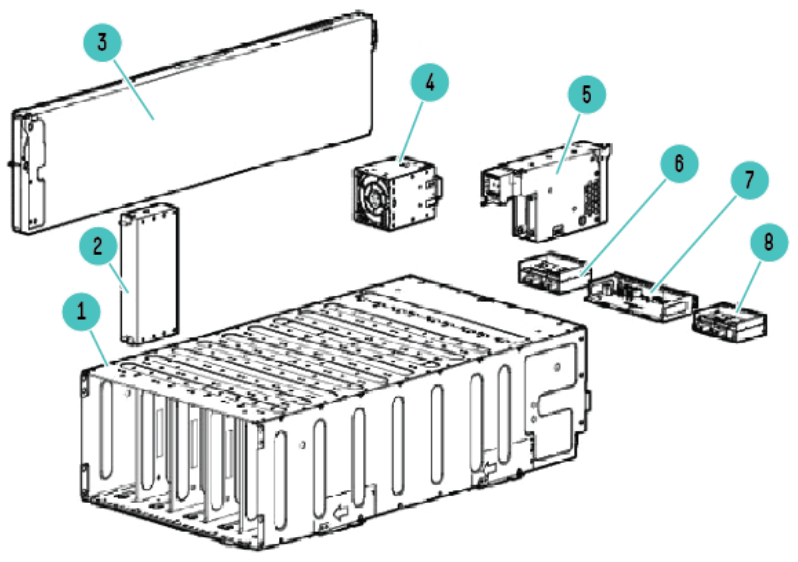 3
4
5
6
7
8
2
1