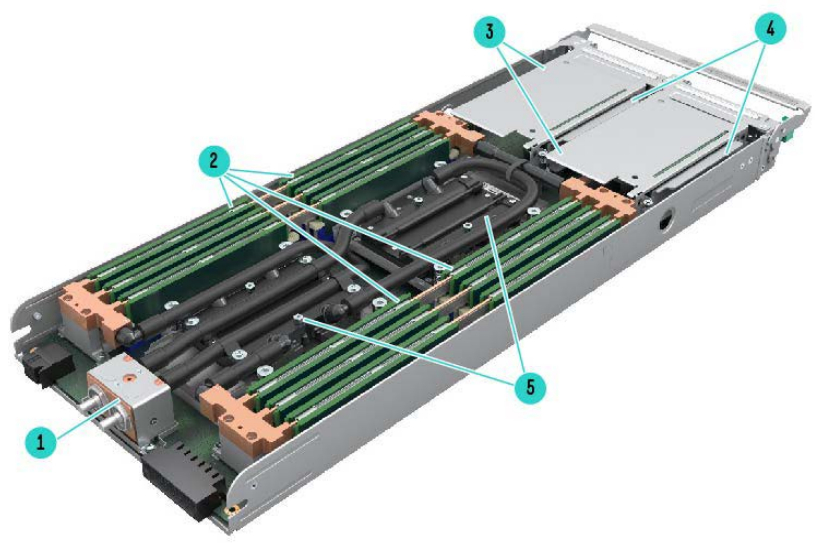 3
4
2
5
1